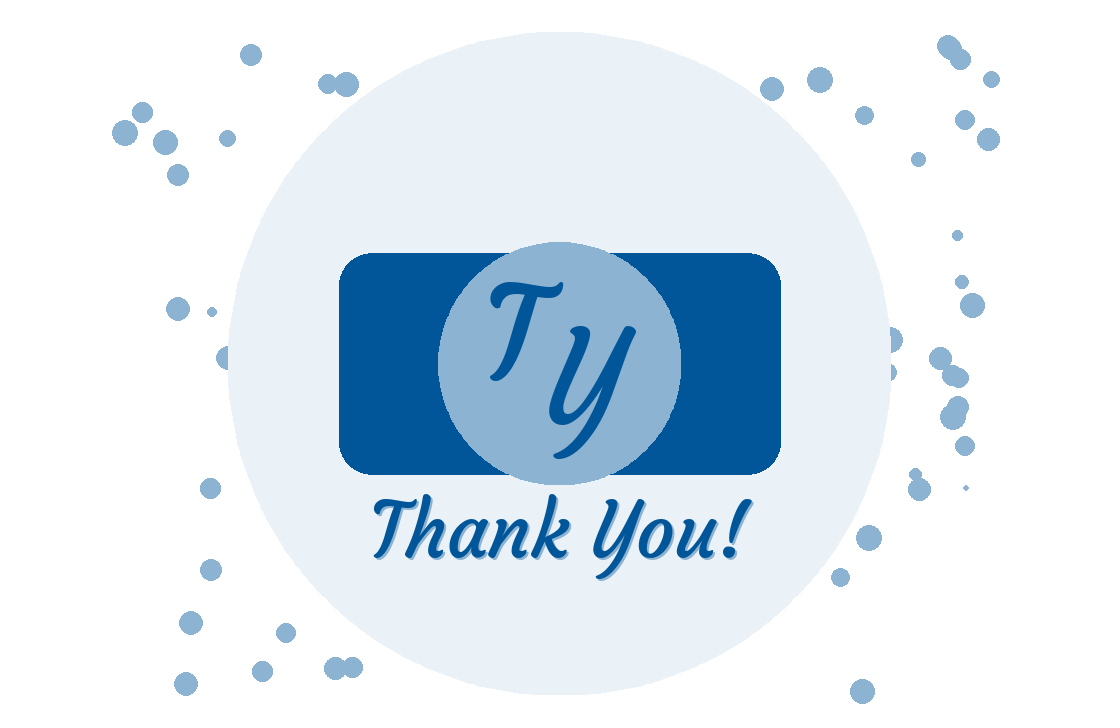 TY

Thank You!