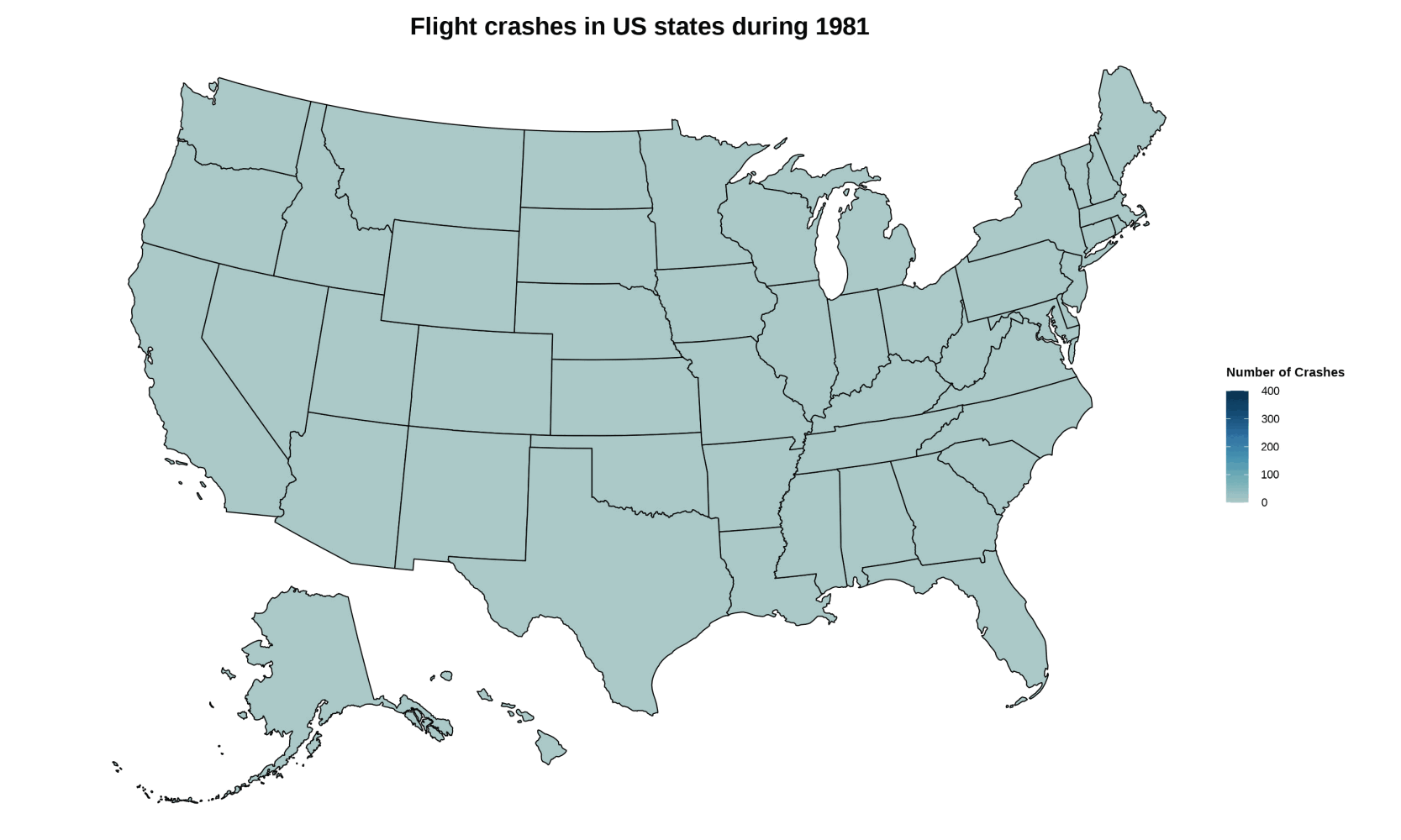 Flight crashes in US states during 1981

Number of Crashes
400
300
200
100
0