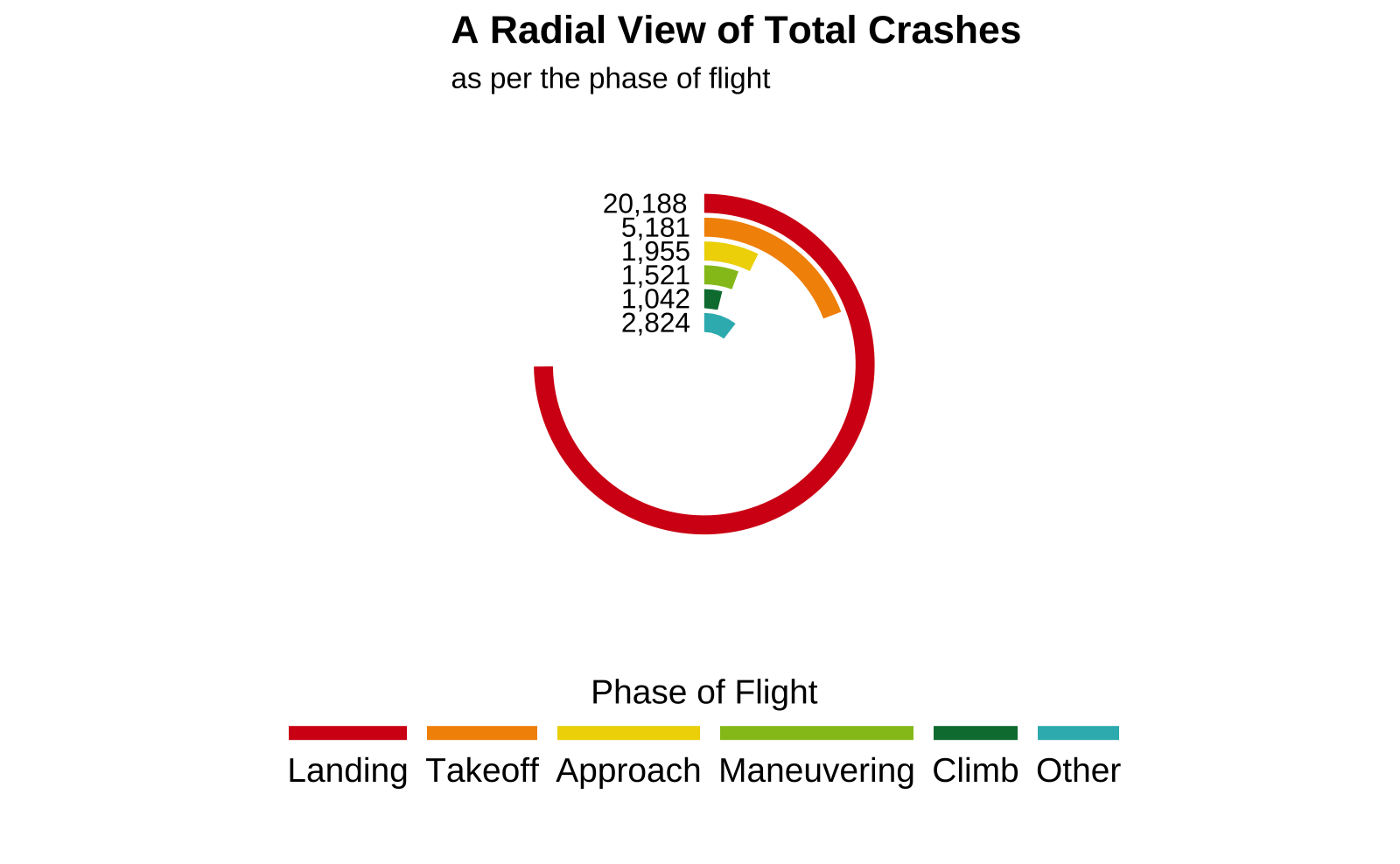 A Radial View of Total Crashes
as per the phase of flight

20,188
5,181
1,955
1,521
1,042
2,824

Phase of Flight
Landing Takeoff Approach Maneuvering Climb Other